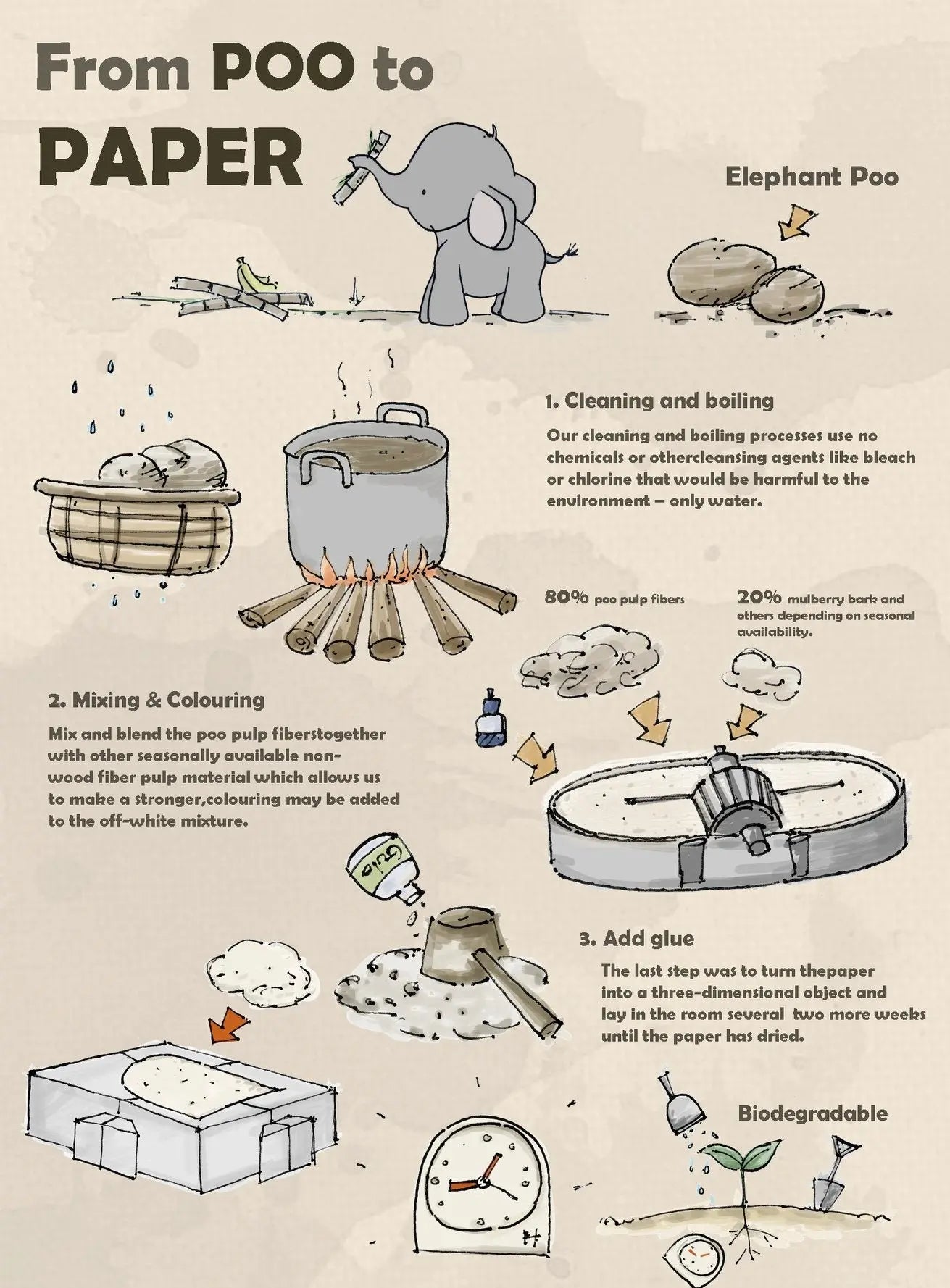 From POO to PAPER

Elephant Poo

1. Cleaning and boiling

Our cleaning and boiling processes use no chemicals or othercleansing agents like bleach or chlorine that would be harmful to the environment – only water.

80% poo pulp fibers

20% mulberry bark and others depending on seasonal availability.

2. Mixing & Colouring

Mix and blend the poo pulp fiberstogether with other seasonally available non-wood fiber pulp material which allows us to make a stronger,colouring may be added to the off-white mixture.

Glue

3. Add glue

The last step was to turn thepaper into a three-dimensional object and lay in the room several two more weeks until the paper has dried.

Biodegradable